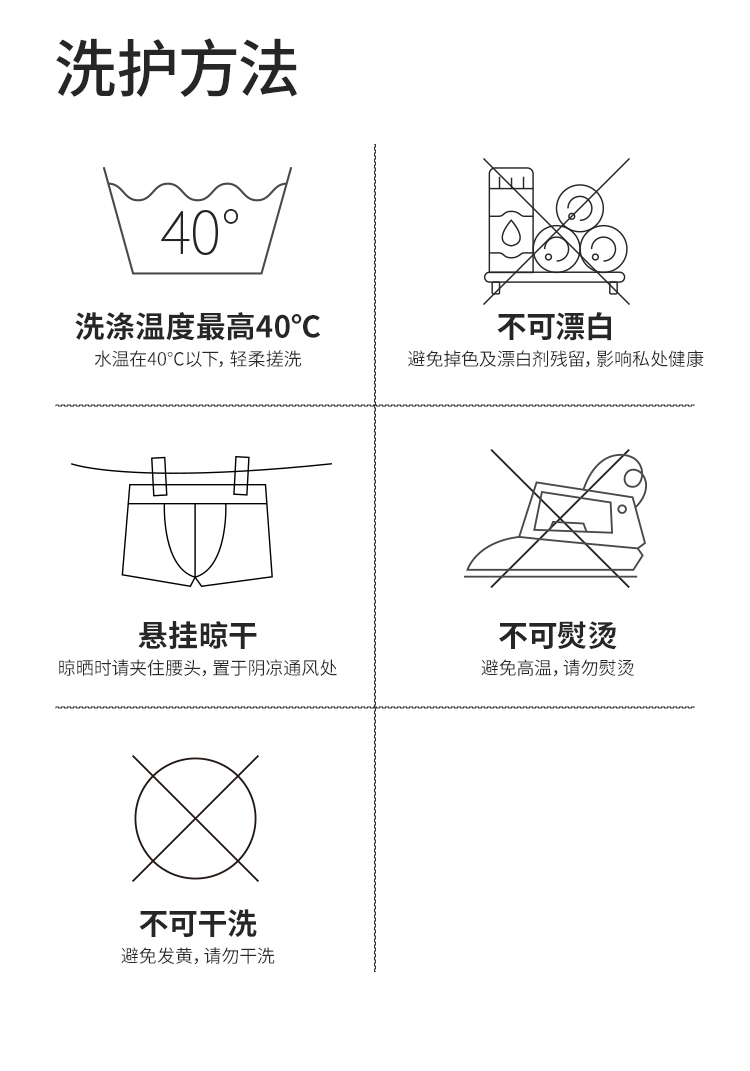 洗护方法

40°

洗涤温度最高40°C
水温在40°C以下，轻柔搓洗

不可漂白
避免掉色及漂白剂残留，影响私处健康

悬挂晾干
晾晒时请夹住腰头，置于阴凉通风处

不可熨烫
避免高温，请勿熨烫

不可干洗
避免发黄，请勿干洗