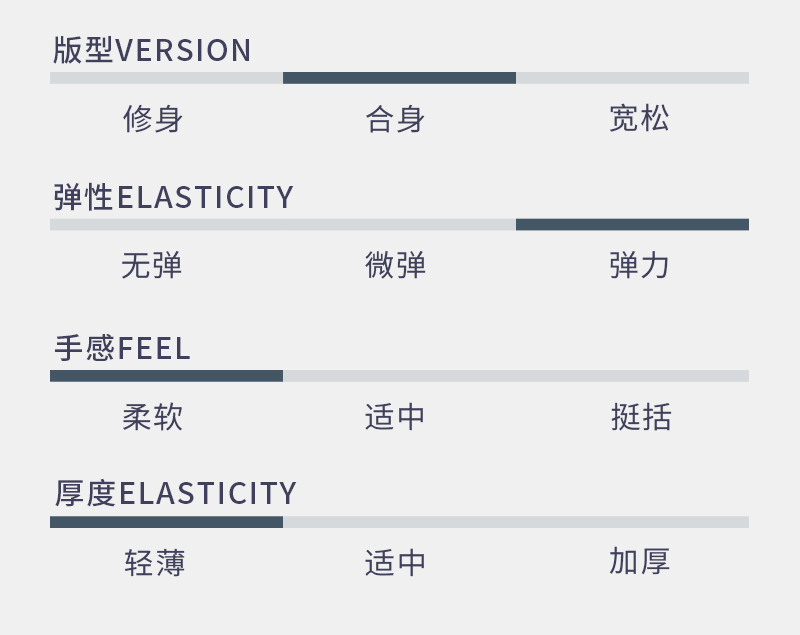 版型VERSION

修身 合身 宽松

弹性ELASTICITY

无弹 微弹 弹力

手感FEEL

柔软 适中 挺括

厚度ELASTICITY

轻薄 适中 加厚